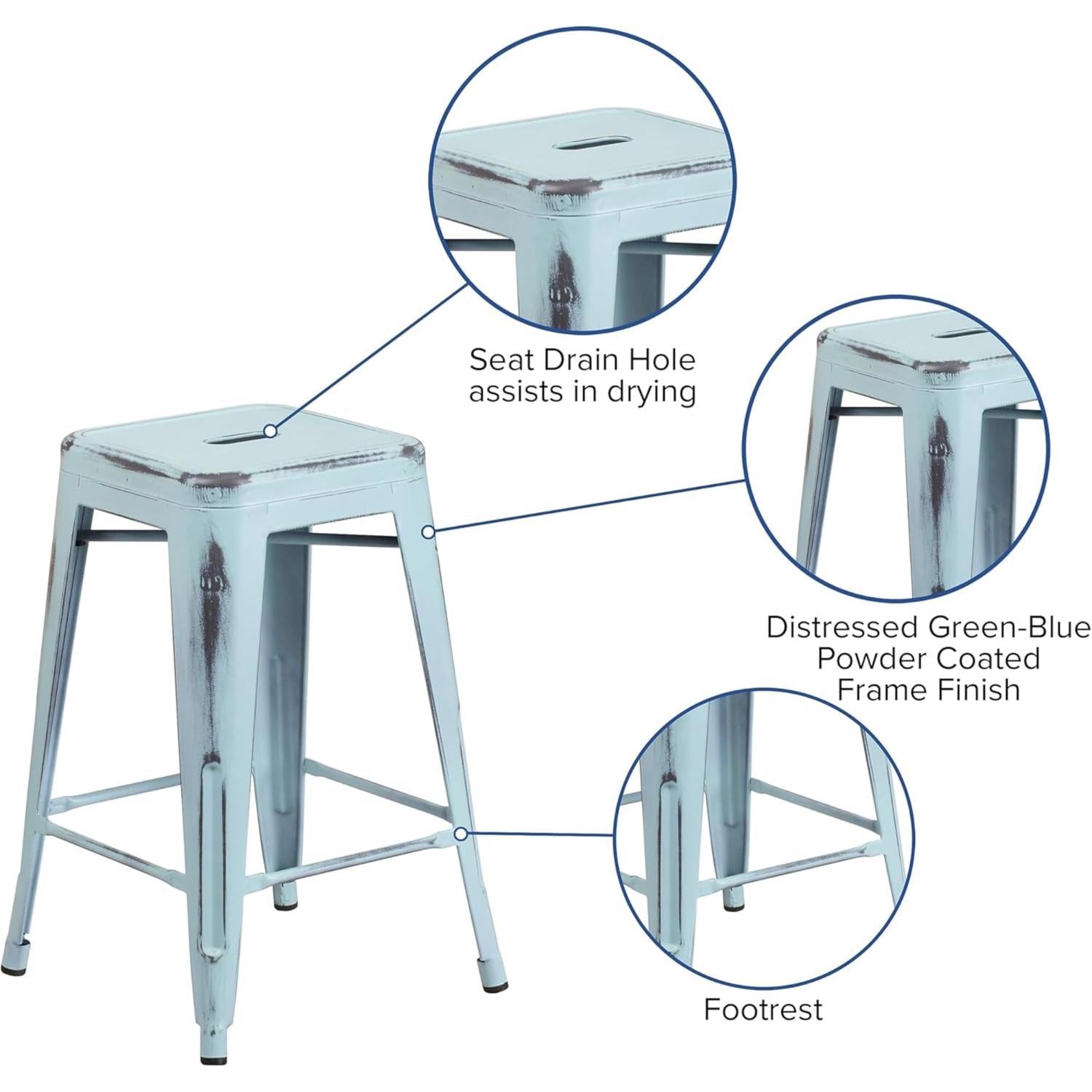 Seat Drain Hole assists in drying

Distressed Green-Blue Powder Coated Frame Finish

Footrest