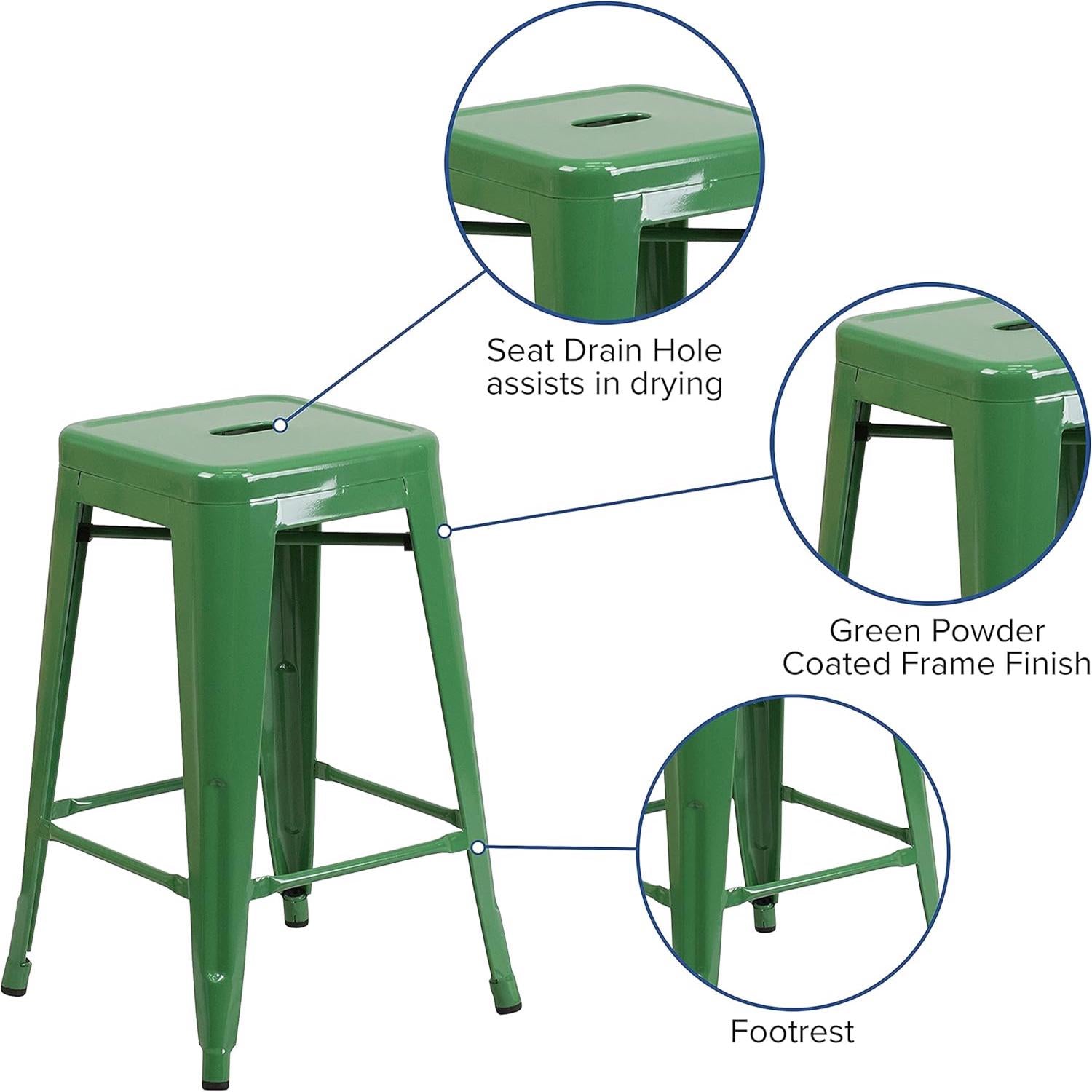 Seat Drain Hole
assists in drying

Green Powder
Coated Frame Finish

Footrest